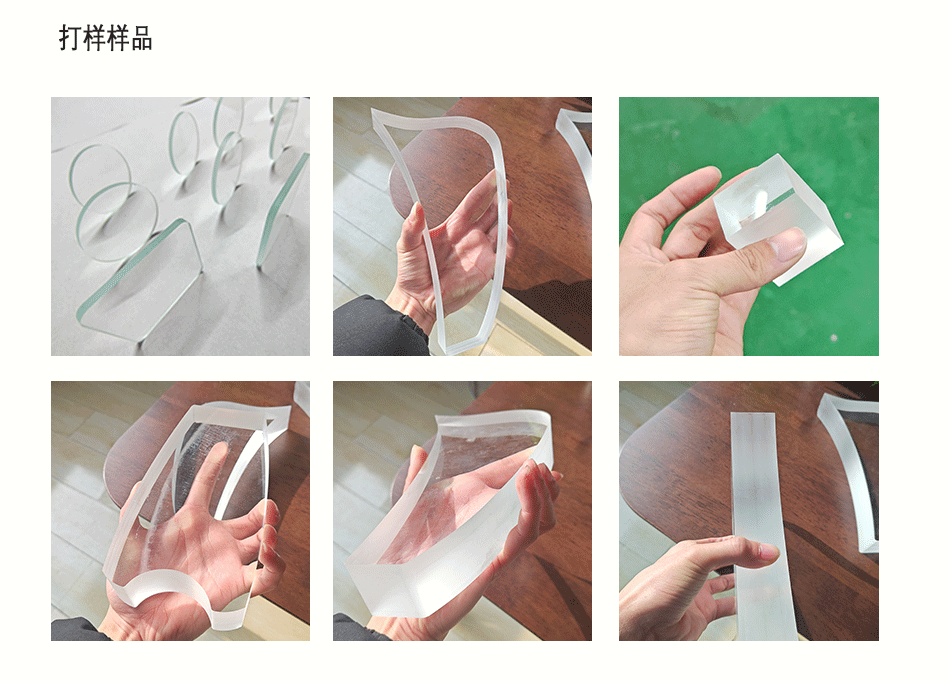 打样样品